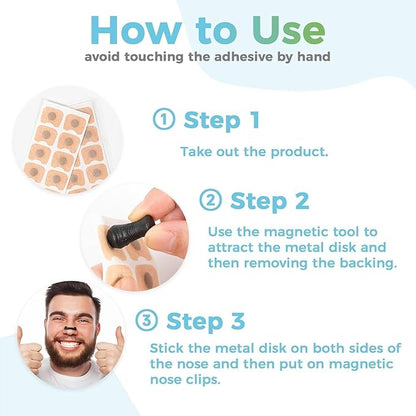 How to Use
avoid touching the adhesive by hand

① Step 1
Take out the product.

② Step 2
Use the magnetic tool to attract the metal disk and then removing the backing.

③ Step 3
Stick the metal disk on both sides of the nose and then put on magnetic nose clips.